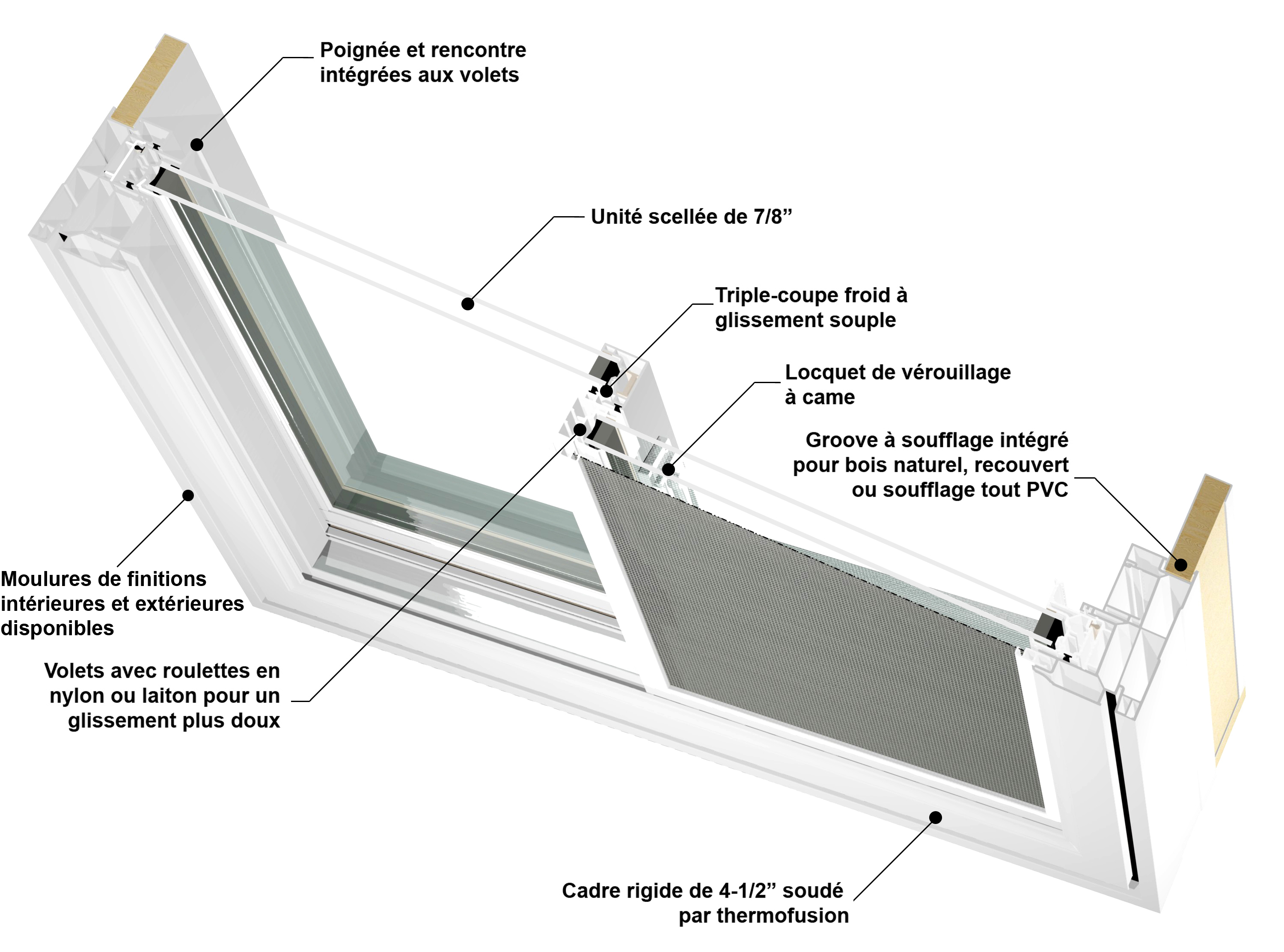 Poignée et rencontre intégrées aux volets

Unité scellée de 7/8”

Triple-coupe froid à glissement souple

Locquet de vérouillage à came

Groove à soufflage intégré pour bois naturel, recouvert ou soufflage tout PVC

Moulures de finitions intérieures et extérieures disponibles

Volets avec roulettes en nylon ou laiton pour un glissement plus doux

Cadre rigide de 4-1/2” soudé par thermofusion